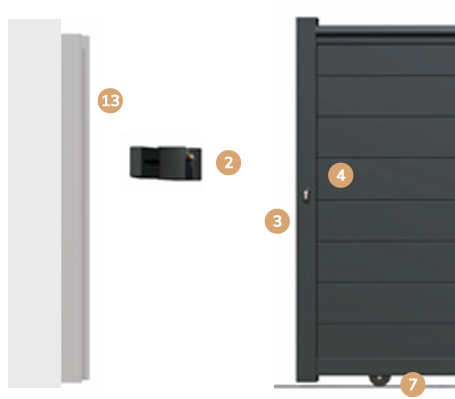 13
2
4
3
7